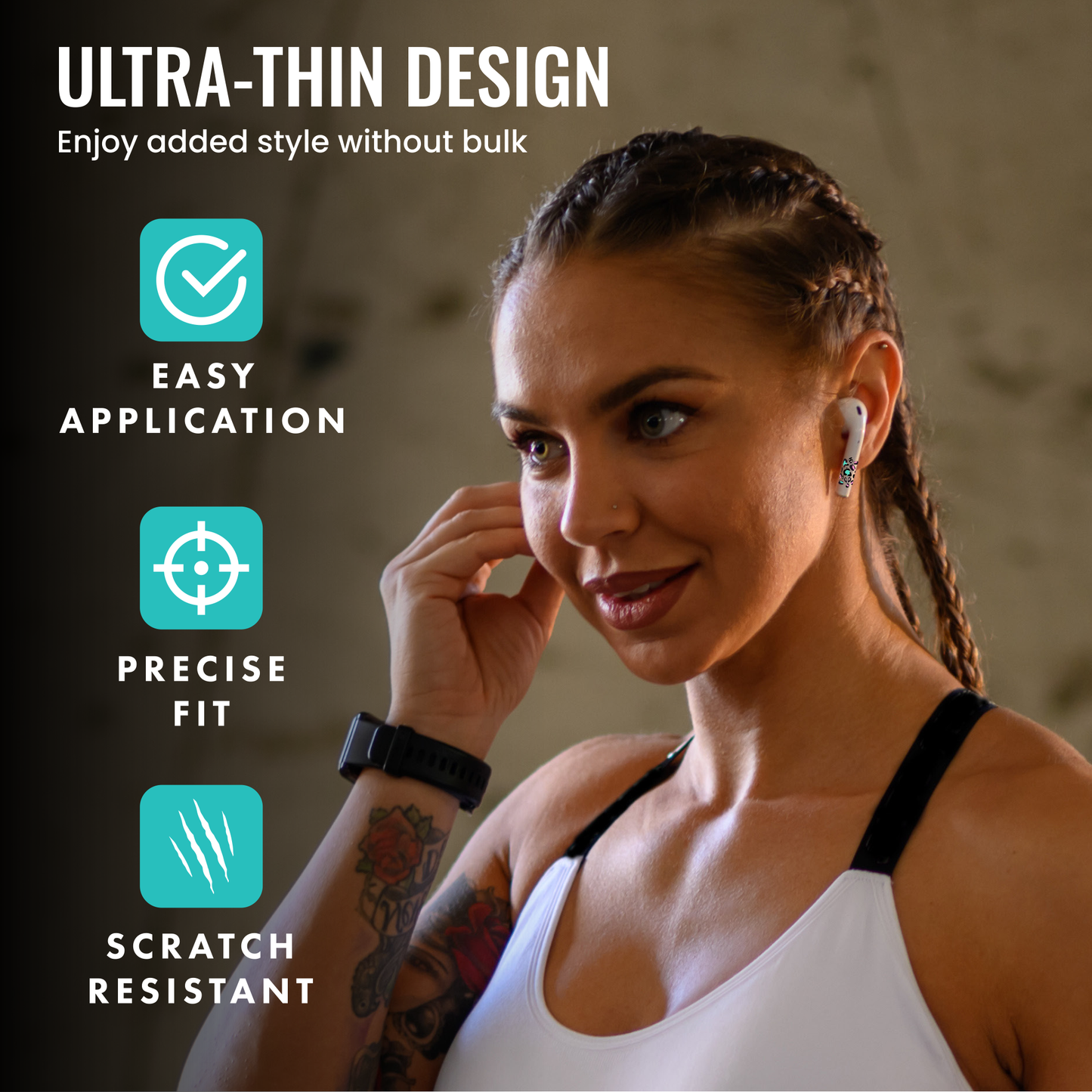 ULTRA-THIN DESIGN
Enjoy added style without bulk

EASY APPLICATION

PRECISE FIT

SCRATCH RESISTANT